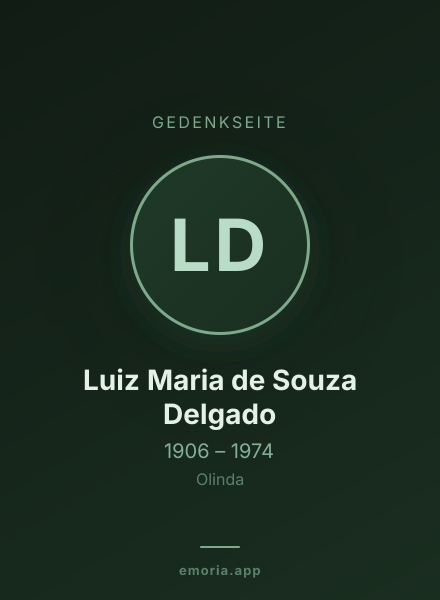 GEDENKSEITE

LD

Luiz Maria de Souza Delgado

1906 – 1974

Olinda

emoria.app