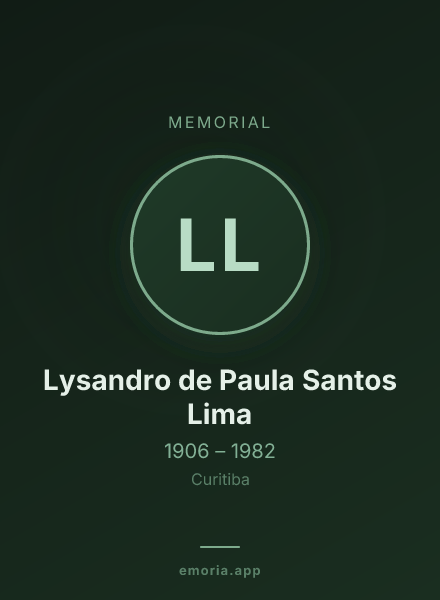 MEMORIAL

LL

Lysandro de Paula Santos Lima

1906 – 1982

Curitiba

emoria.app