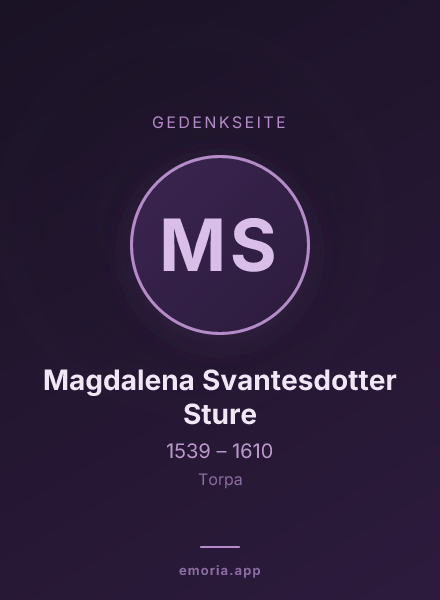 GEDENKSEITE

MS

Magdalena Svantesdotter Sture

1539 – 1610

Torpa

emoria.app