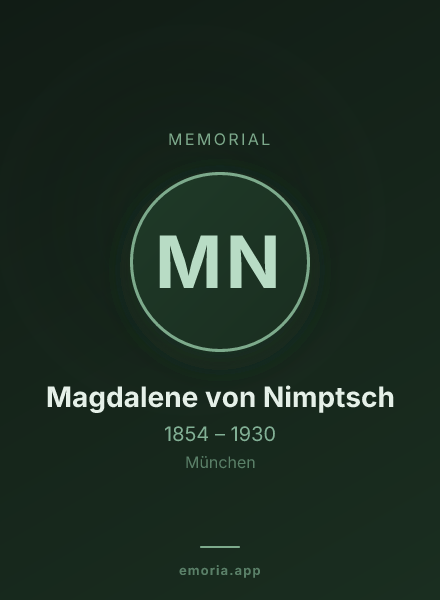 MEMORIAL

MN

Magdalene von Nimptsch

1854 – 1930

München

emoria.app