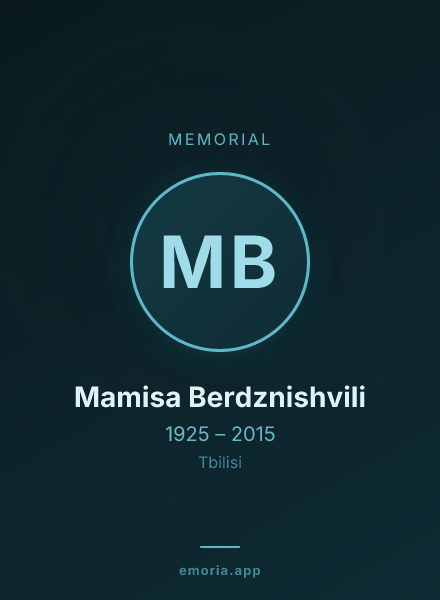 MEMORIAL

MB

Mamisa Berdznishvili

1925 – 2015

Tbilisi

emoria.app