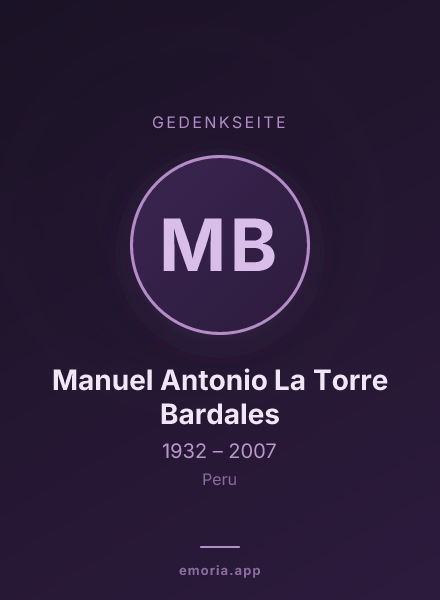 GEDENKSEITE

MB

Manuel Antonio La Torre Bardales

1932 – 2007

Peru

emoria.app