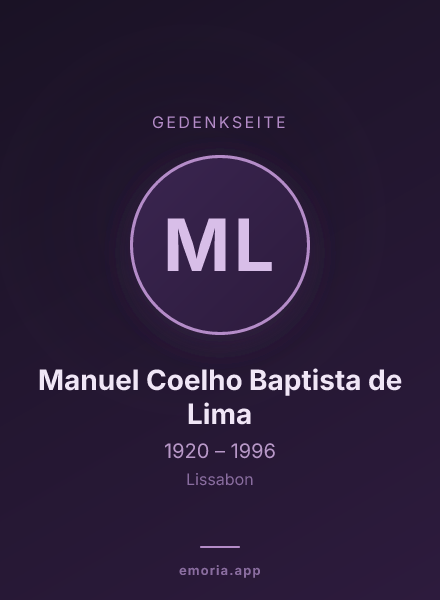 GEDENKSEITE

ML

Manuel Coelho Baptista de Lima

1920 – 1996

Lissabon

emoria.app