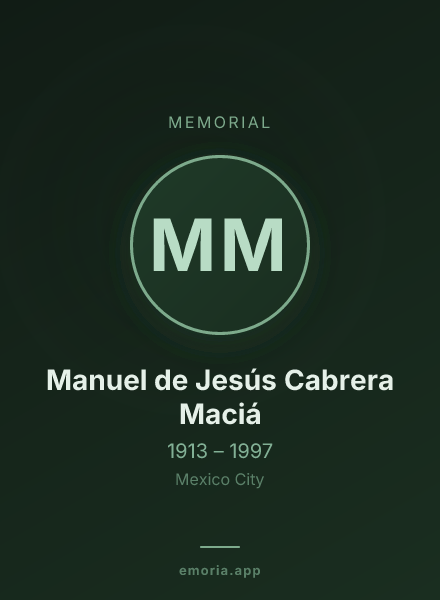 MEMORIAL

MM

Manuel de Jesús Cabrera Maciá

1913 – 1997

Mexico City

emoria.app