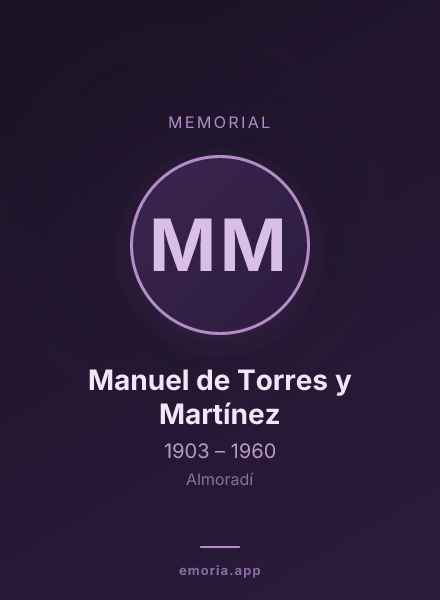 MEMORIAL

MM

Manuel de Torres y Martínez

1903 – 1960

Almoradí

emoria.app