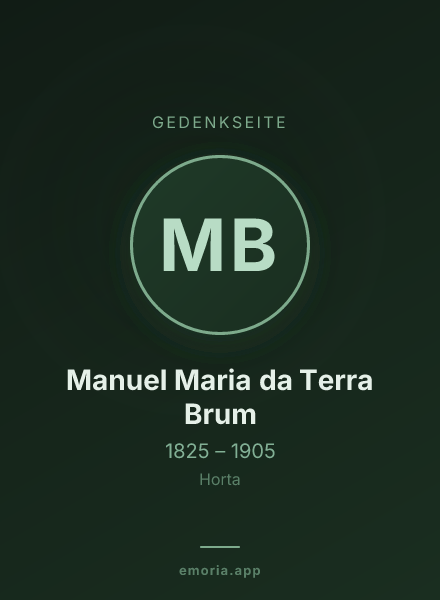 GEDENKSEITE

MB

Manuel Maria da Terra Brum

1825 – 1905

Horta

emoria.app