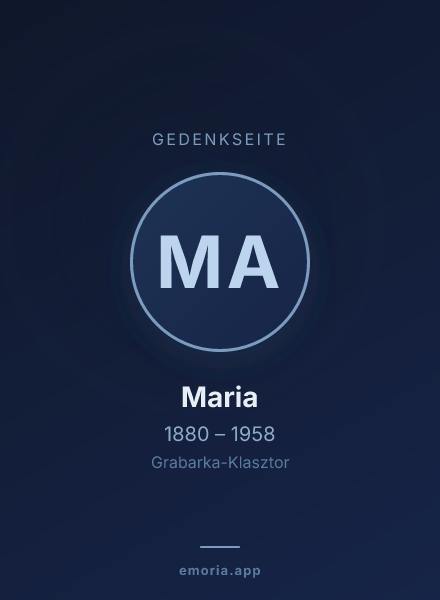 GEDENKSEITE

MA

Maria

1880 – 1958

Grabarka-Klasztor

emoria.app