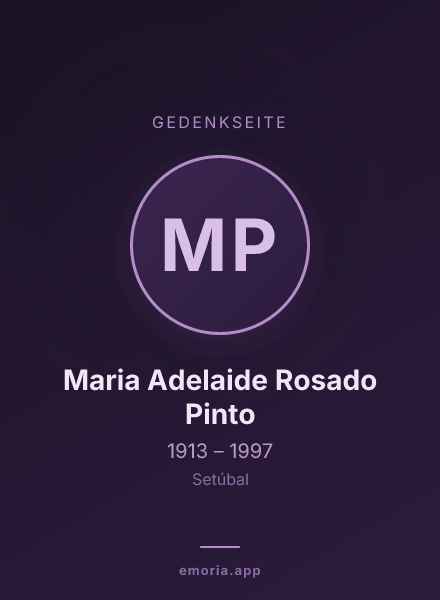 GEDENKSEITE

MP

Maria Adelaide Rosado Pinto

1913 – 1997

Setúbal

emoria.app