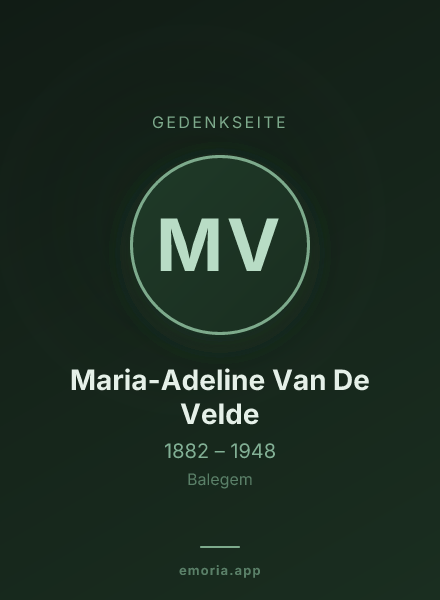 GEDENKSEITE

MV

Maria-Adeline Van De Velde

1882 – 1948

Balegem

emoria.app