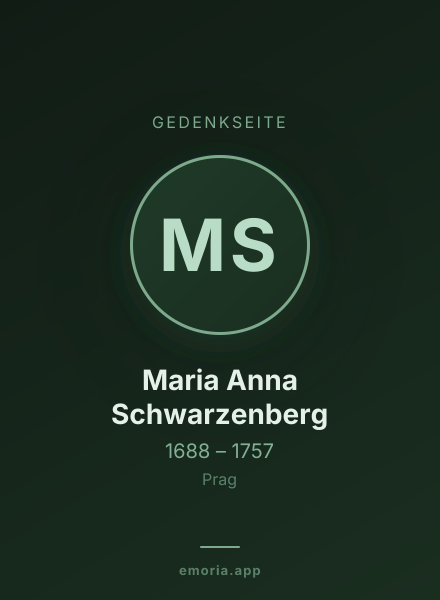 GEDENKSEITE

MS

Maria Anna Schwarzenberg

1688 – 1757

Prag

emoria.app