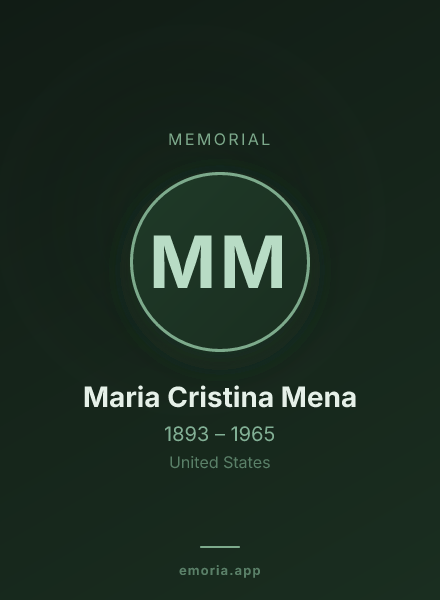 MEMORIAL

MM

Maria Cristina Mena

1893 – 1965

United States

emoria.app