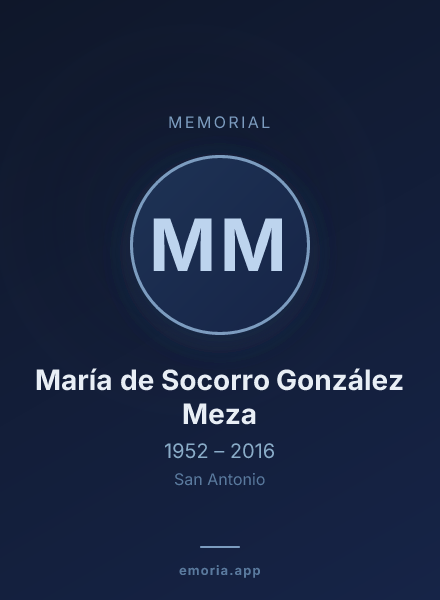 MEMORIAL

MM

María de Socorro González Meza

1952 – 2016

San Antonio

emoria.app