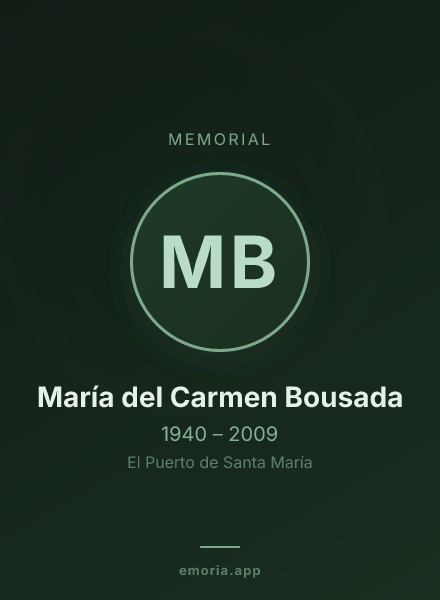 MEMORIAL

MB

María del Carmen Bousada

1940 – 2009

El Puerto de Santa María

emoria.app