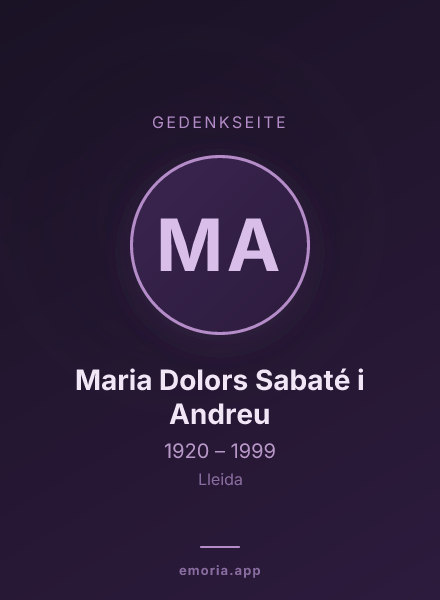 GEDENKSEITE

MA

Maria Dolors Sabaté i Andreu

1920 – 1999

Lleida

emoria.app