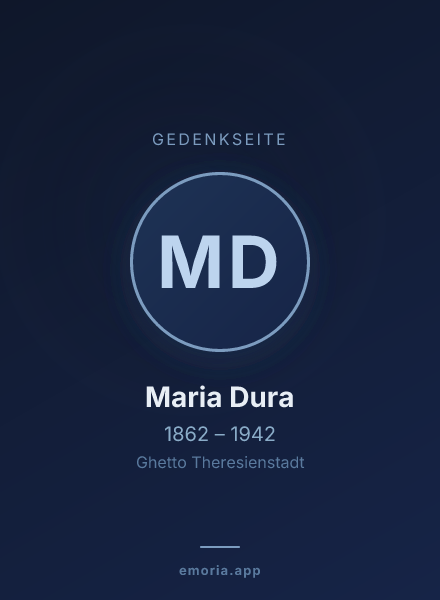 GEDENKSEITE

MD

Maria Dura

1862 – 1942

Ghetto Theresienstadt

emoria.app