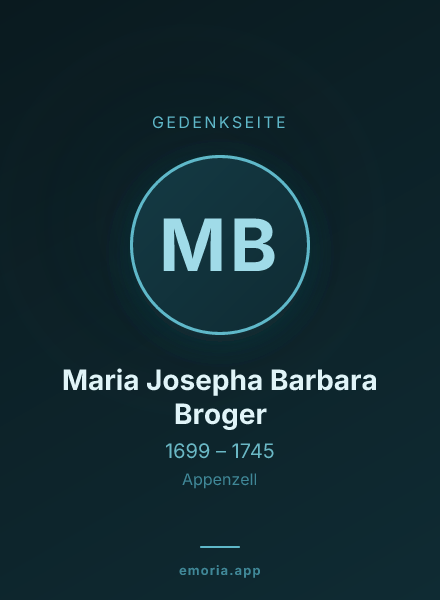 GEDENKSEITE

MB

Maria Josepha Barbara Broger

1699 – 1745

Appenzell

emoria.app