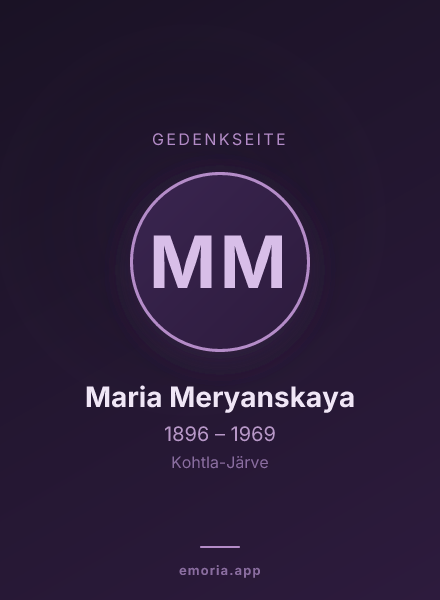 GEDENKSEITE

MM

Maria Meryanskaya

1896 – 1969

Kohtla-Järve

emoria.app