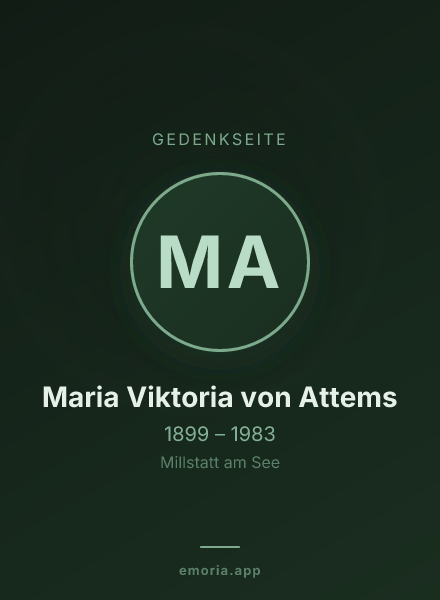 GEDENKSEITE

MA

Maria Viktoria von Attems

1899 – 1983

Millstatt am See

emoria.app