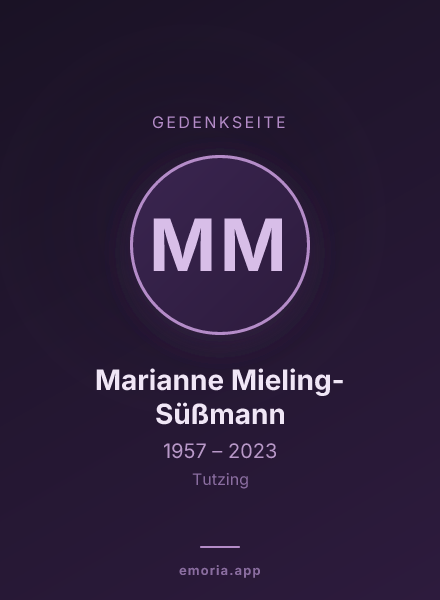 GEDENKSEITE

MM

Marianne Mieling-Süßmann

1957 – 2023

Tutzing

emoria.app