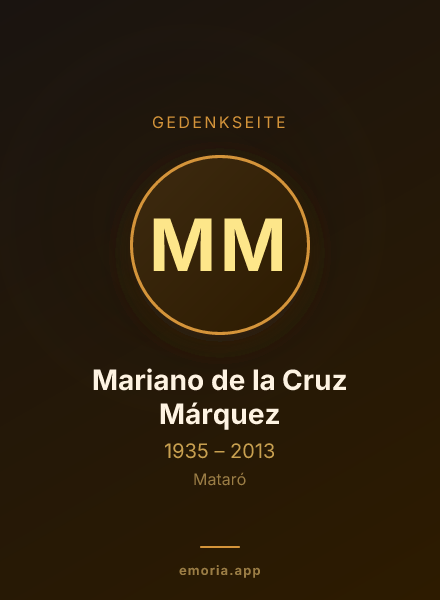 GEDENKSEITE

MM

Mariano de la Cruz Márquez

1935 – 2013

Mataró

emoria.app