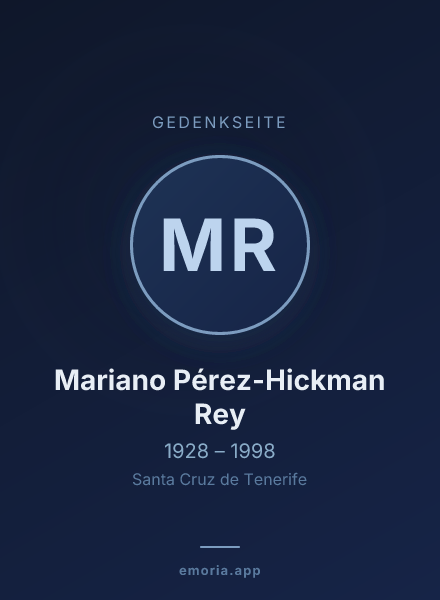 GEDENKSEITE

MR

Mariano Pérez-Hickman Rey

1928 – 1998

Santa Cruz de Tenerife

emoria.app