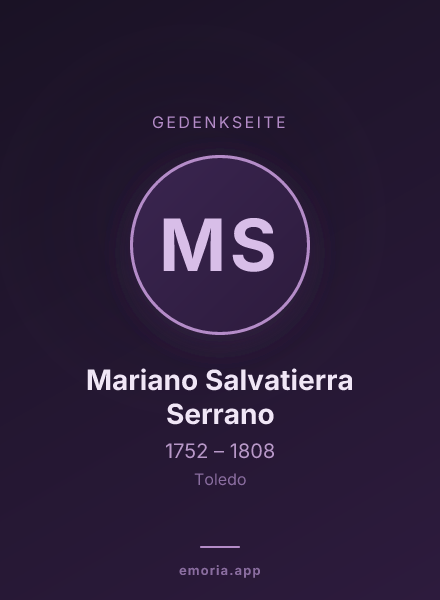 GEDENKSEITE

MS

Mariano Salvatierra Serrano

1752 – 1808

Toledo

emoria.app