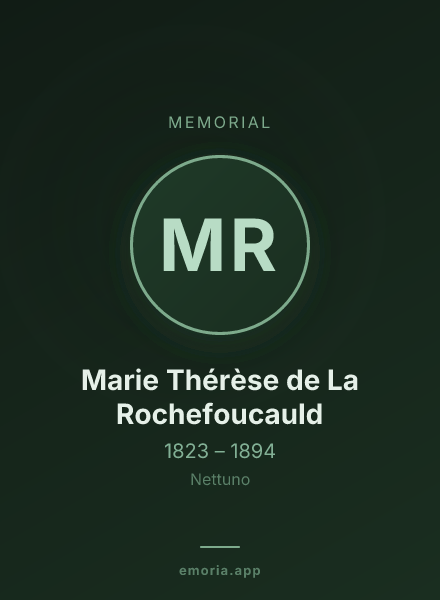 MEMORIAL

MR

Marie Thérèse de La Rochefoucauld

1823 – 1894

Nettuno

emoria.app