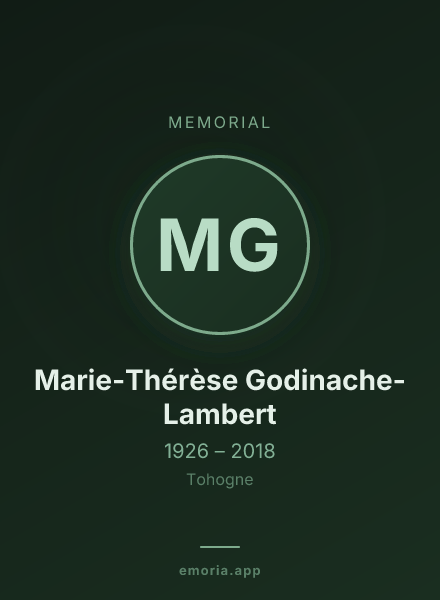 MEMORIAL

MG

Marie-Thérèse Godinache-Lambert

1926 – 2018

Tohogne

emoria.app