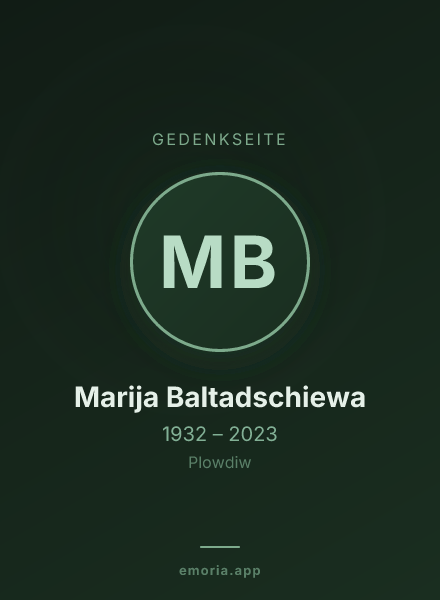 GEDENKSEITE

MB

Marija Baltadschiewa

1932 – 2023

Plowdiw

emoria.app