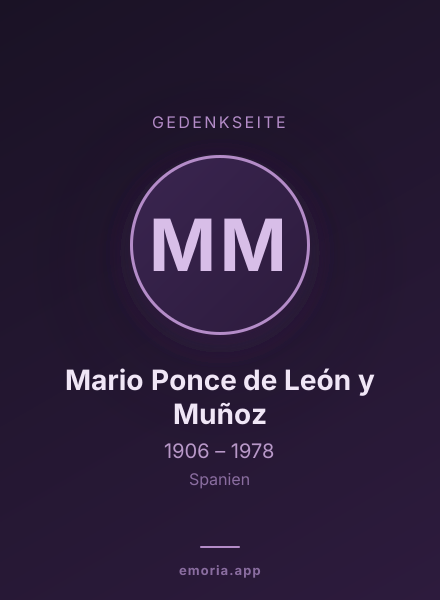 GEDENKSEITE

MM

Mario Ponce de León y Muñoz

1906 – 1978

Spanien

emoria.app