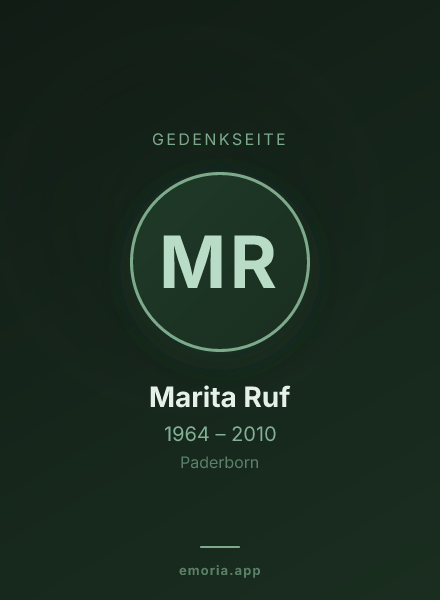 GEDENKSEITE

MR

Marita Ruf

1964 – 2010

Paderborn

emoria.app