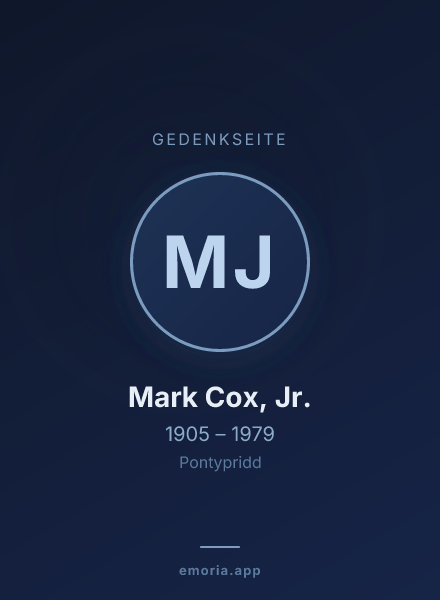 GEDENKSEITE

MJ

Mark Cox, Jr.

1905 – 1979

Pontypridd

emoria.app