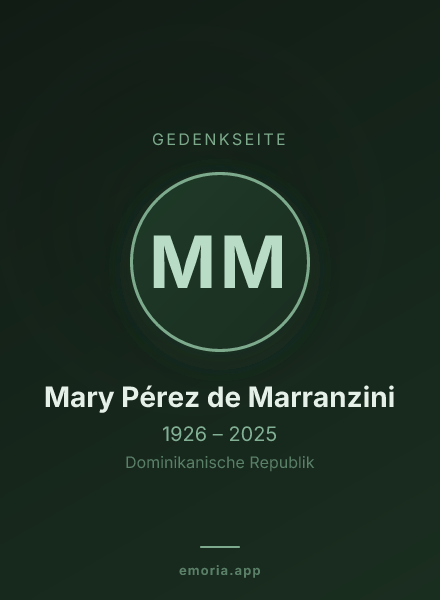 GEDENKSEITE

MM

Mary Pérez de Marranzini

1926 – 2025

Dominikanische Republik

emoria.app