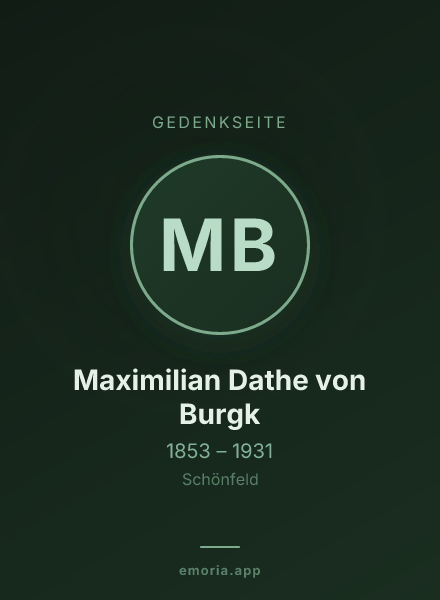 GEDENKSEITE

MB

Maximilian Dathe von Burgk

1853 – 1931

Schönfeld

emoria.app