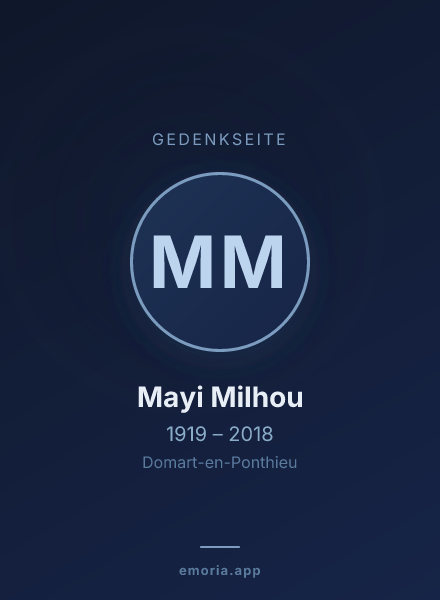 GEDENKSEITE

MM

Mayi Milhou

1919 – 2018

Domart-en-Ponthieu

emoria.app