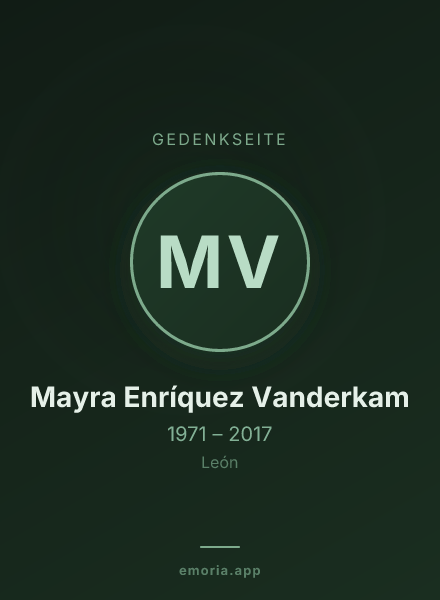 GEDENKSEITE

MV

Mayra Enríquez Vanderkam

1971 – 2017

León

emoria.app