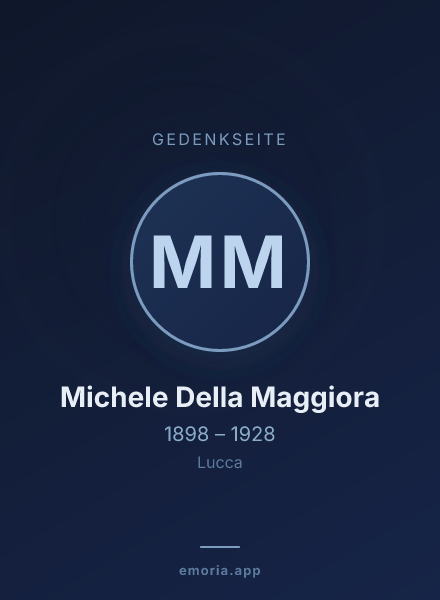 GEDENKSEITE

MM

Michele Della Maggiora

1898 – 1928

Lucca

emoria.app