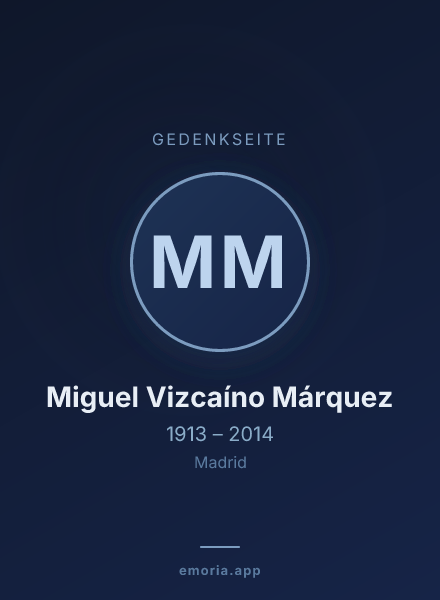 GEDENKSEITE

MM

Miguel Vizcaíno Márquez

1913 – 2014

Madrid

emoria.app