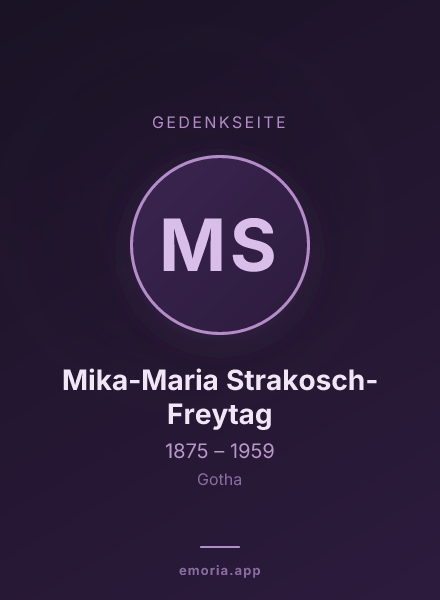 GEDENKSEITE

MS

Mika-Maria Strakosch-Freytag

1875 – 1959

Gotha

emoria.app