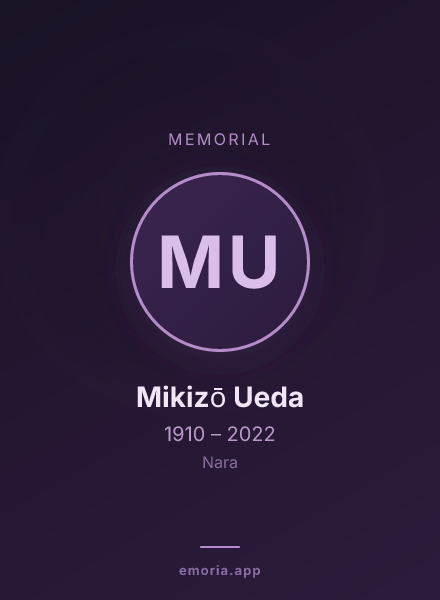 MEMORIAL

MU

Mikizō Ueda

1910 – 2022

Nara

emoria.app