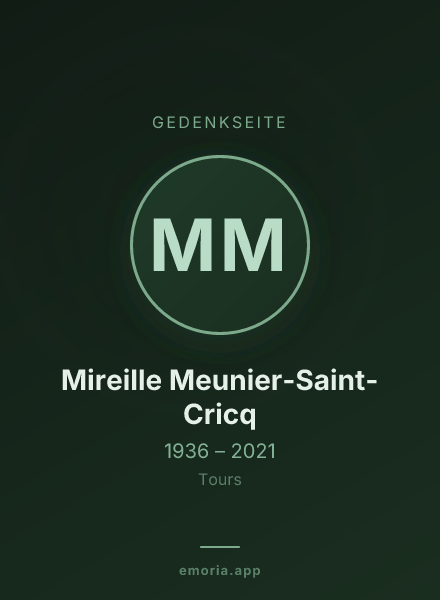 GEDENKSEITE

MM

Mireille Meunier-Saint-Cricq

1936 – 2021

Tours

emoria.app