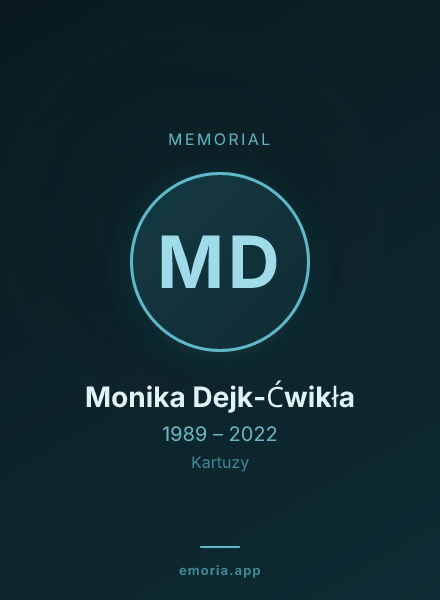 MEMORIAL

MD

Monika Dejk-Ćwikła

1989 – 2022

Kartuzy

emoria.app