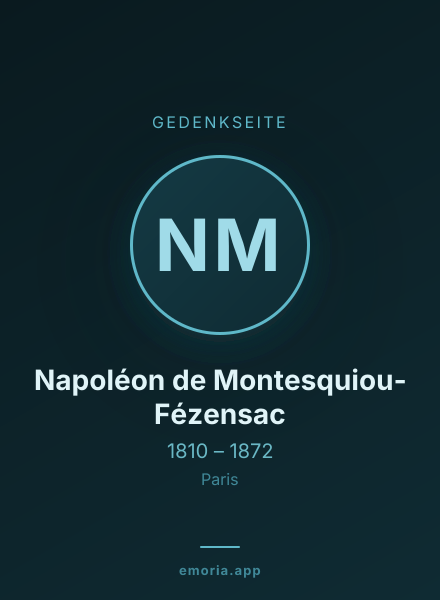 GEDENKSEITE

NM

Napoléon de Montesquiou-Fézensac

1810 – 1872

Paris

emoria.app