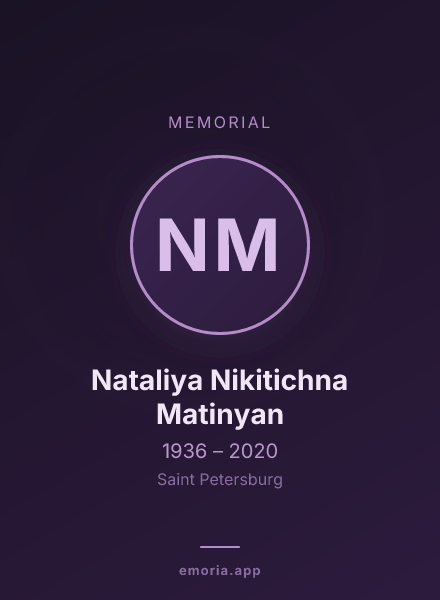 MEMORIAL

NM

Nataliya Nikitichna Matinyan

1936 – 2020

Saint Petersburg

emoria.app