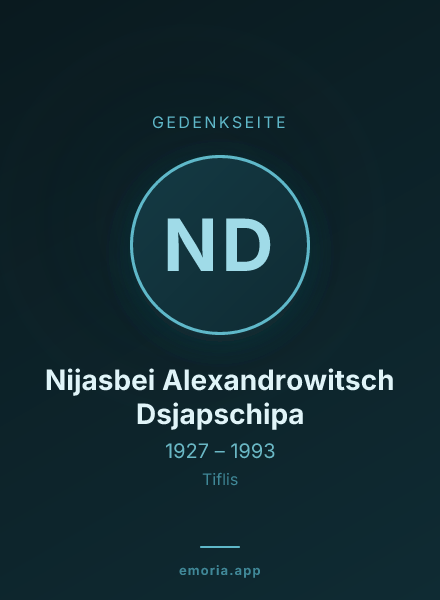 GEDENKSEITE

ND

Nijasbei Alexandrowitsch Dsjapschipa

1927 – 1993

Tiflis

emoria.app