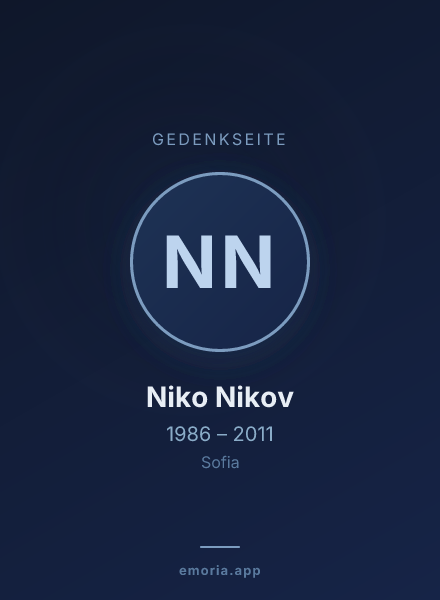 GEDENKSEITE

NN

Niko Nikov

1986 – 2011

Sofia

emoria.app