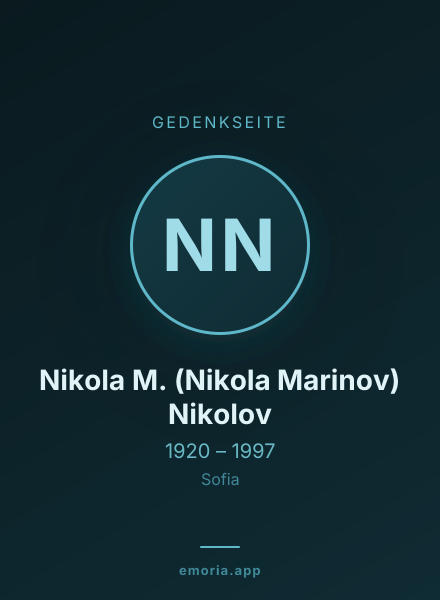 GEDENKSEITE

NN

Nikola M. (Nikola Marinov) Nikolov

1920 – 1997

Sofia

emoria.app