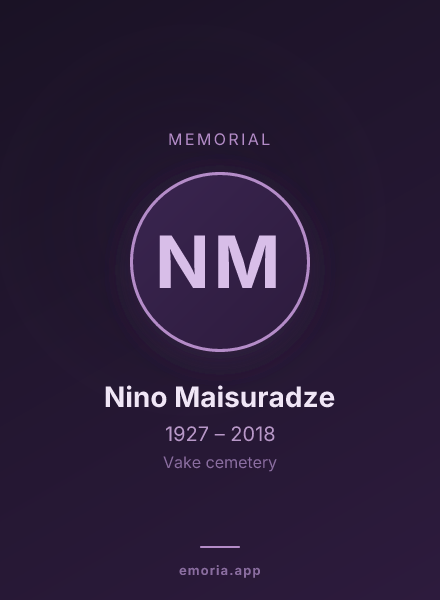 MEMORIAL

NM

Nino Maisuradze

1927 – 2018

Vake cemetery

emoria.app