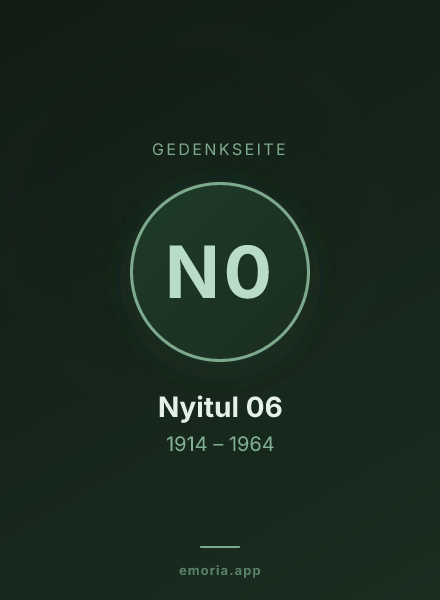 GEDENKSEITE

N0

Nyitul 06

1914 – 1964

emoria.app