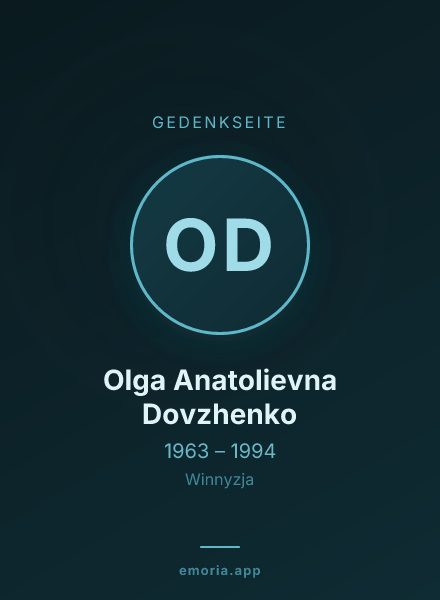 GEDENKSEITE

OD

Olga Anatolievna Dovzhenko

1963 – 1994

Winnyzja

emoria.app